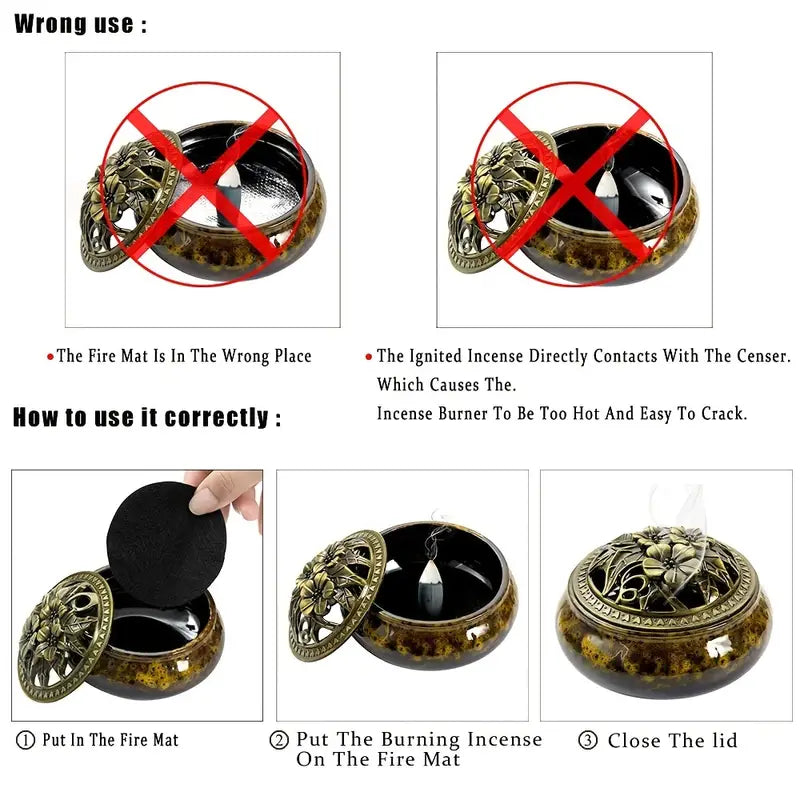 Wrong use :

•The Fire Mat Is In The Wrong Place

• The Ignited Incense Directly Contacts With The Censer. Which Causes The.
Incense Burner To Be Too Hot And Easy To Crack.

How to use it correctly :

① Put In The Fire Mat

② Put The Burning Incense On The Fire Mat

③ Close The lid