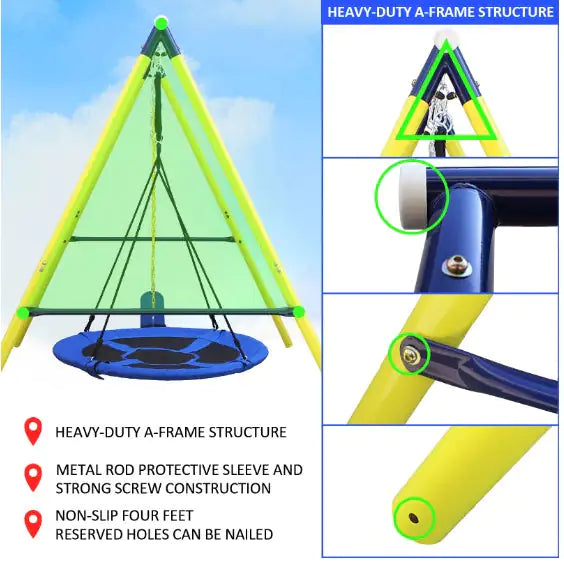 HEAVY-DUTY A-FRAME STRUCTURE

HEAVY-DUTY A-FRAME STRUCTURE

METAL ROD PROTECTIVE SLEEVE AND STRONG SCREW CONSTRUCTION

NON-SLIP FOUR FEET
RESERVED HOLES CAN BE NAILED